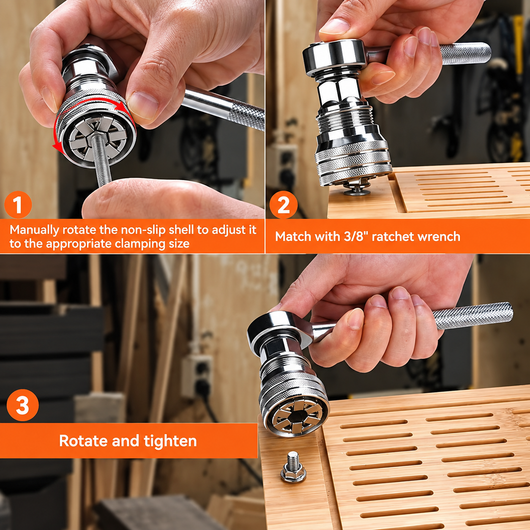 1

Manually rotate the non-slip shell to adjust it to the appropriate clamping size

2

Match with 3/8" ratchet wrench

3

Rotate and tighten